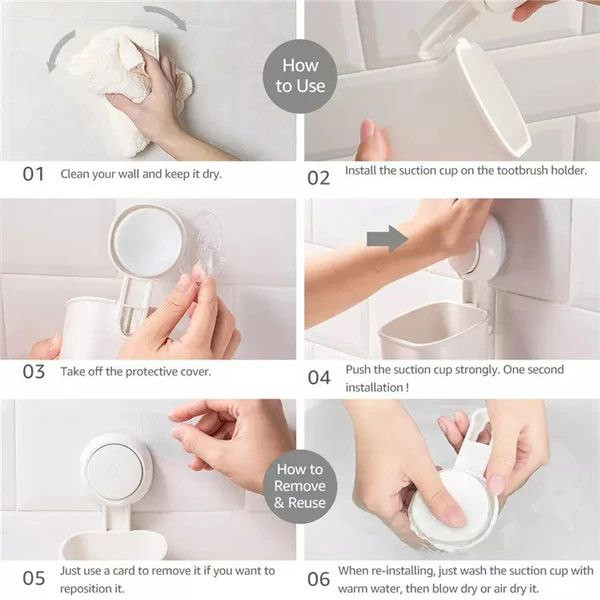 How to Use

01 Clean your wall and keep it dry.

02 Install the suction cup on the tootbrush holder.

03 Take off the protective cover.

04 Push the suction cup strongly. One second installation !

How to Remove & Reuse

05 Just use a card to remove it if you want to reposition it.

06 When re-installing, just wash the suction cup with warm water, then blow dry or air dry it.