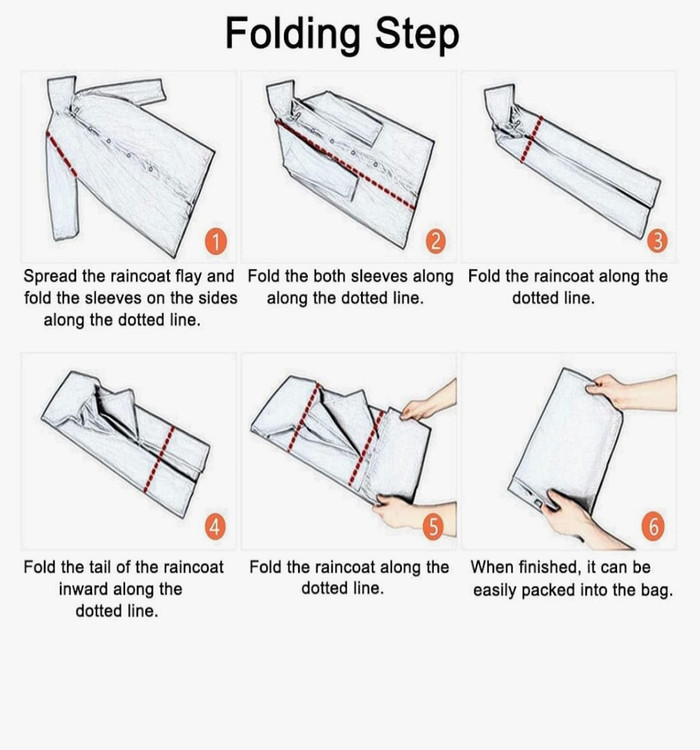 Folding Step

1

Spread the raincoat flay and fold the sleeves on the sides along the dotted line.

2

Fold the both sleeves along along the dotted line.

3

Fold the raincoat along the dotted line.

4

Fold the tail of the raincoat inward along the dotted line.

5

Fold the raincoat along the dotted line.

6

When finished, it can be easily packed into the bag.