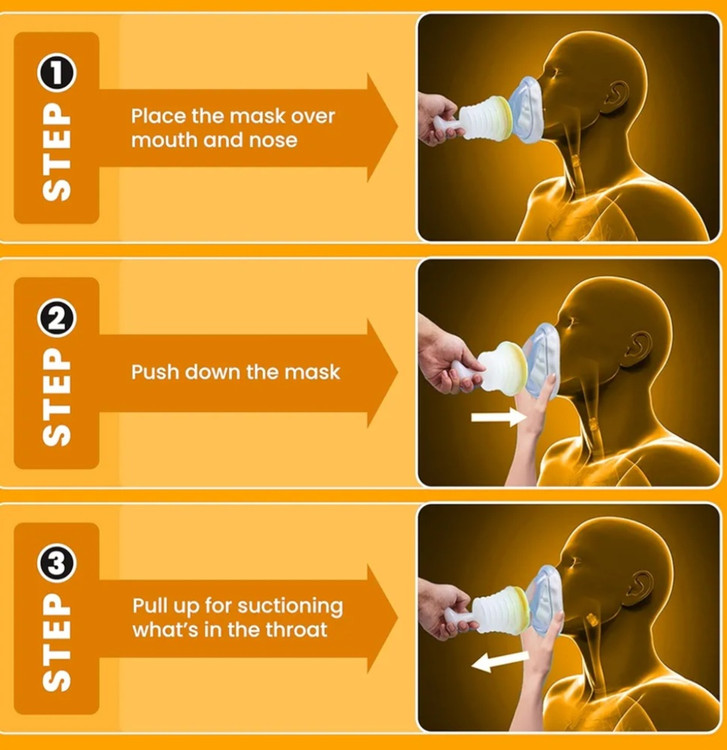 STEP 1
Place the mask over mouth and nose

STEP 2
Push down the mask

STEP 3
Pull up for suctioning what's in the throat