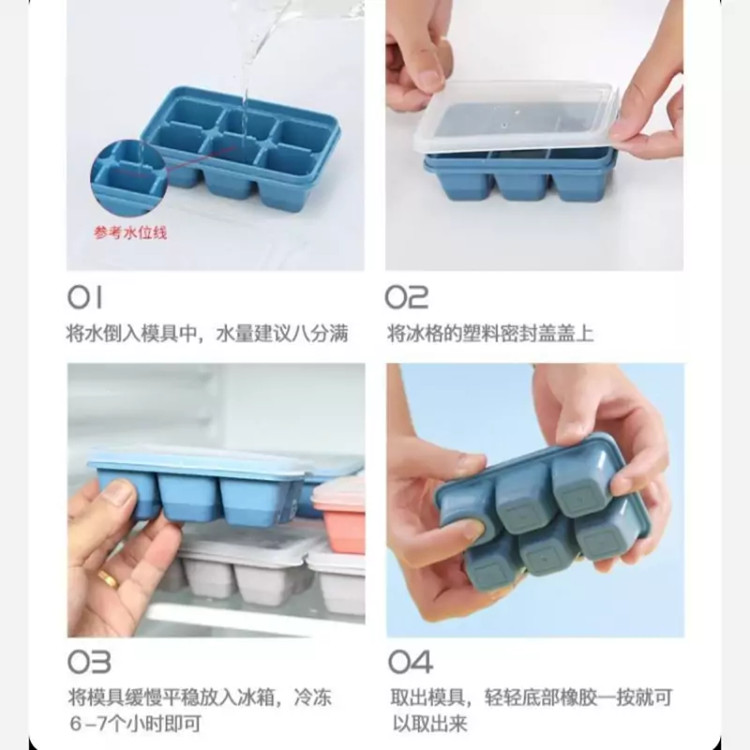 参考水位线

01
将水倒入模具中，水量建议八分满

02
将冰格的塑料密封盖盖上

03
将模具缓慢平稳放入冰箱，冷冻6-7个小时即可

04
取出模具，轻轻底部橡胶一按就可以取出来